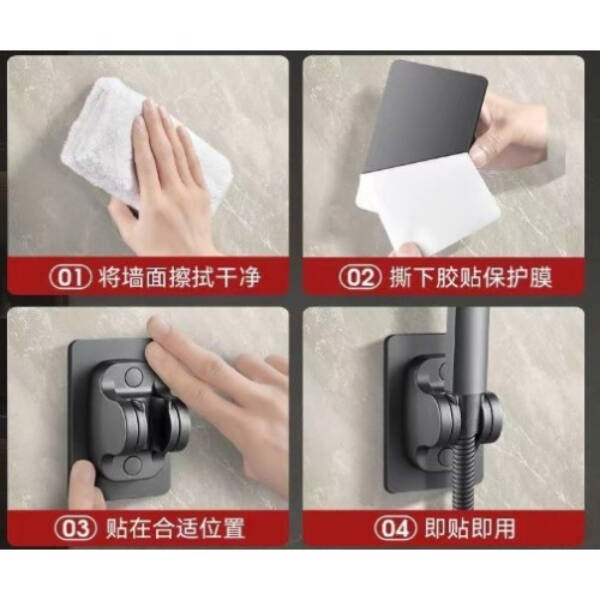 01 将墙面擦拭干净

02 撕下胶贴保护膜

03 贴在合适位置

04 即贴即用